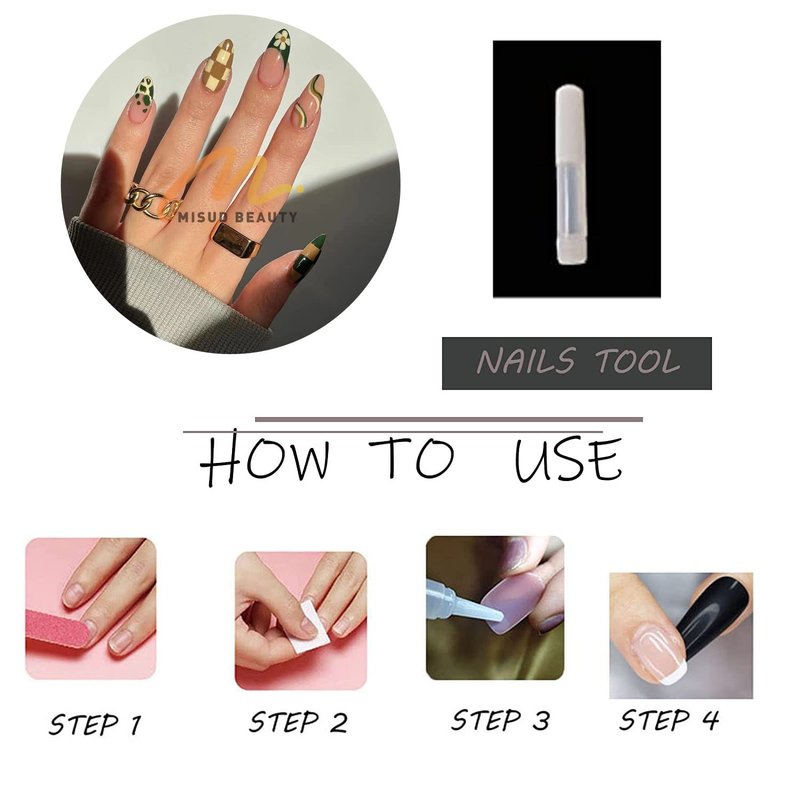 MISUD BEAUTY

NAILS TOOL

HOW TO USE

STEP 1

STEP 2

STEP 3

STEP 4