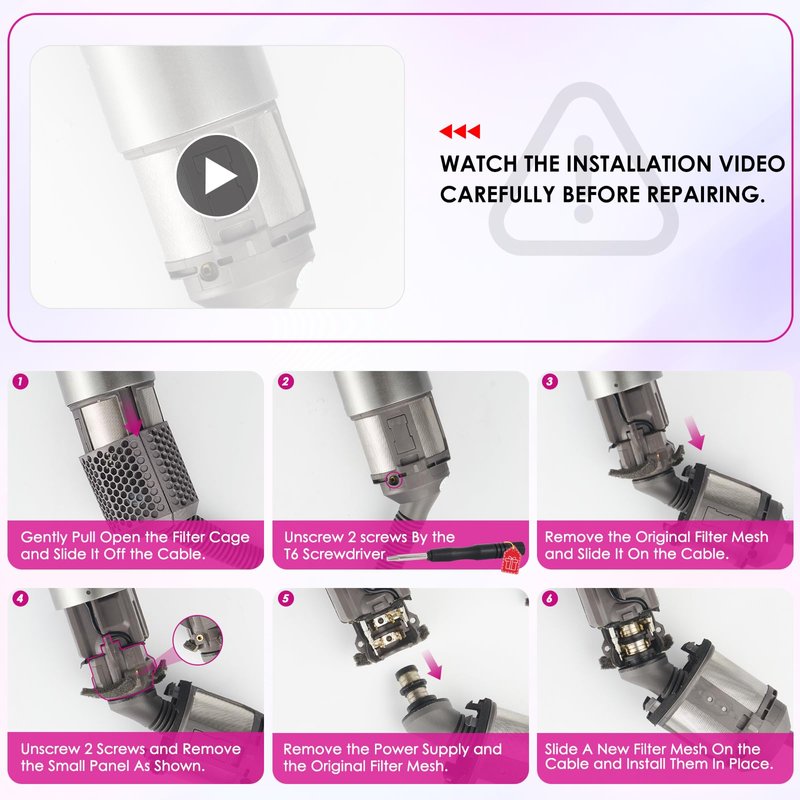 WATCH THE INSTALLATION VIDEO CAREFULLY BEFORE REPAIRING.

1
Gently Pull Open the Filter Cage and Slide It Off the Cable.

2
Unscrew 2 screws By the T6 Screwdriver

3
Remove the Original Filter Mesh and Slide It On the Cable.

4
Unscrew 2 Screws and Remove the Small Panel As Shown.

5
Remove the Power Supply and the Original Filter Mesh.

6
Slide A New Filter Mesh On the Cable and Install Them In Place.