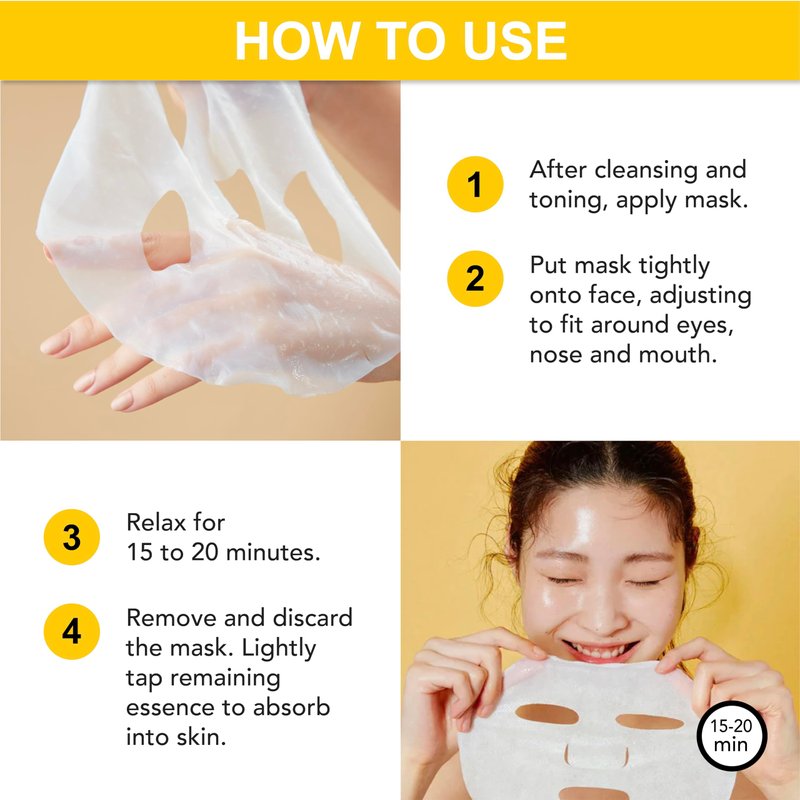 HOW TO USE

1 After cleansing and toning, apply mask.

2 Put mask tightly onto face, adjusting to fit around eyes, nose and mouth.

3 Relax for 15 to 20 minutes.

4 Remove and discard the mask. Lightly tap remaining essence to absorb into skin.

15-20 min