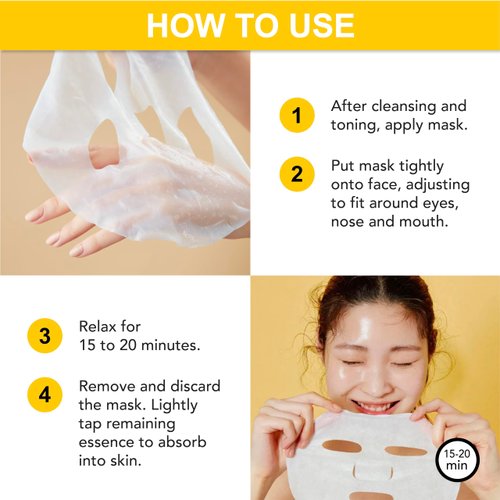 HOW TO USE

1 After cleansing and toning, apply mask.

2 Put mask tightly onto face, adjusting to fit around eyes, nose and mouth.

3 Relax for 15 to 20 minutes.

4 Remove and discard the mask. Lightly tap remaining essence to absorb into skin.

15-20 min