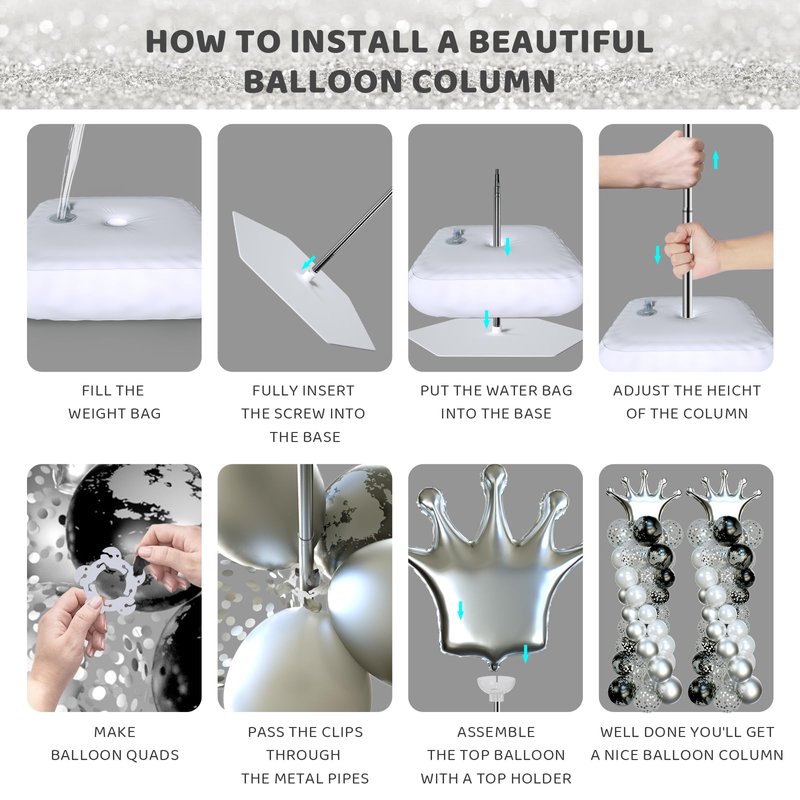 HOW TO INSTALL A BEAUTIFUL BALLOON COLUMN

FILL THE WEIGHT BAG

FULLY INSERT THE SCREW INTO THE BASE

PUT THE WATER BAG INTO THE BASE

ADJUST THE HEICHT OF THE COLUMN

MAKE BALLOON QUADS

PASS THE CLIPS THROUGH THE METAL PIPES

ASSEMBLE THE TOP BALLOON WITH A TOP HOLDER

WELL DONE YOU'LL GET A NICE BALLOON COLUMN