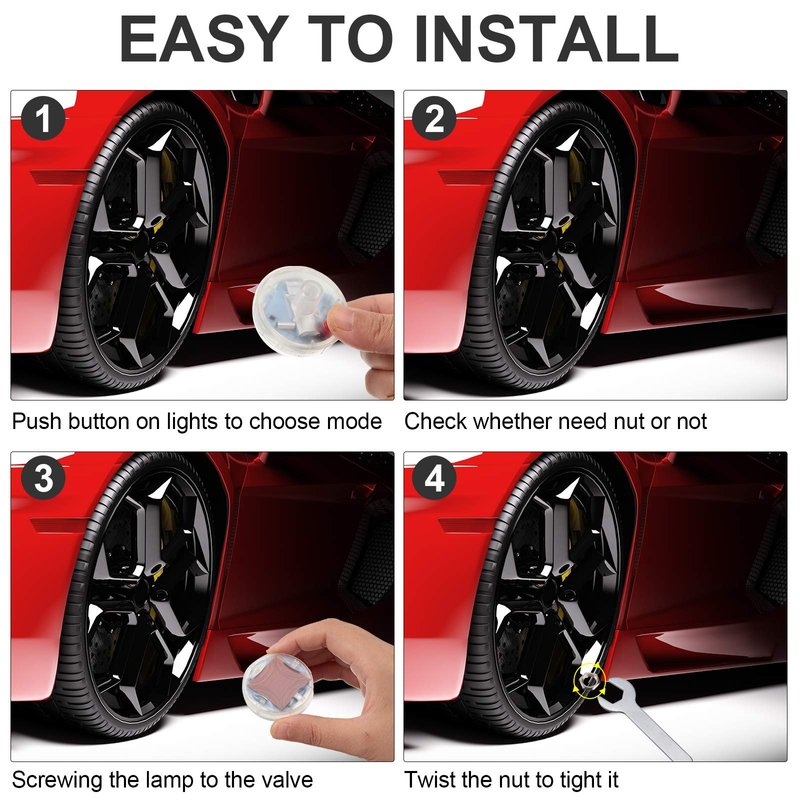 EASY TO INSTALL

1

Push button on lights to choose mode

2

Check whether need nut or not

3

Screwing the lamp to the valve

4

Twist the nut to tight it