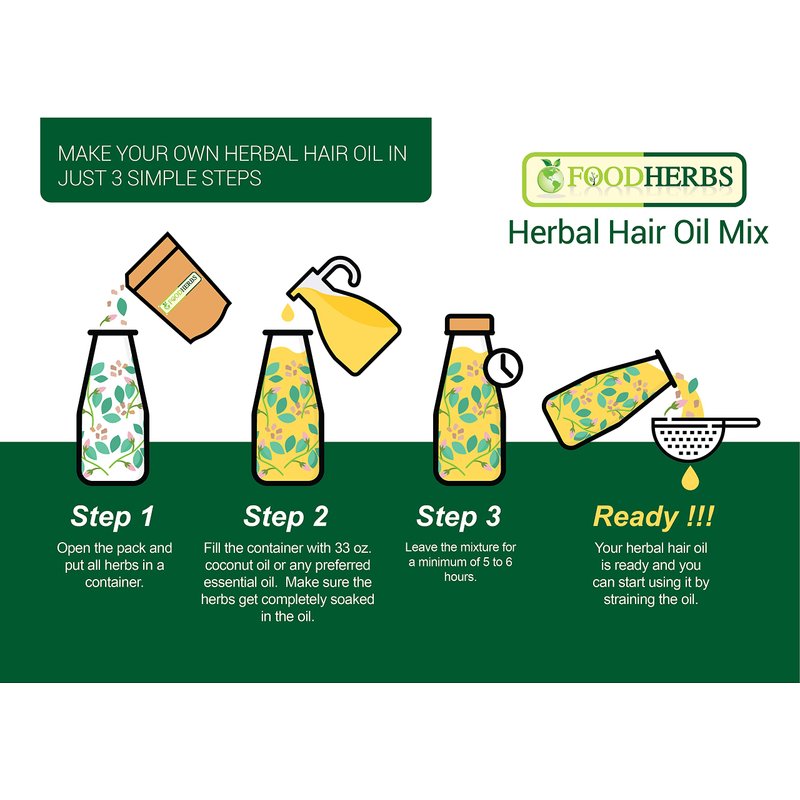 MAKE YOUR OWN HERBAL HAIR OIL IN JUST 3 SIMPLE STEPS

FOODHERBS

Herbal Hair Oil Mix

FOODHERBS

Step 1

Open the pack and put all herbs in a container.

Step 2

Fill the container with 33 oz. coconut oil or any preferred essential oil. Make sure the herbs get completely soaked in the oil.

Step 3

Leave the mixture for a minimum of 5 to 6 hours.

Ready !!!

Your herbal hair oil is ready and you can start using it by straining the oil.