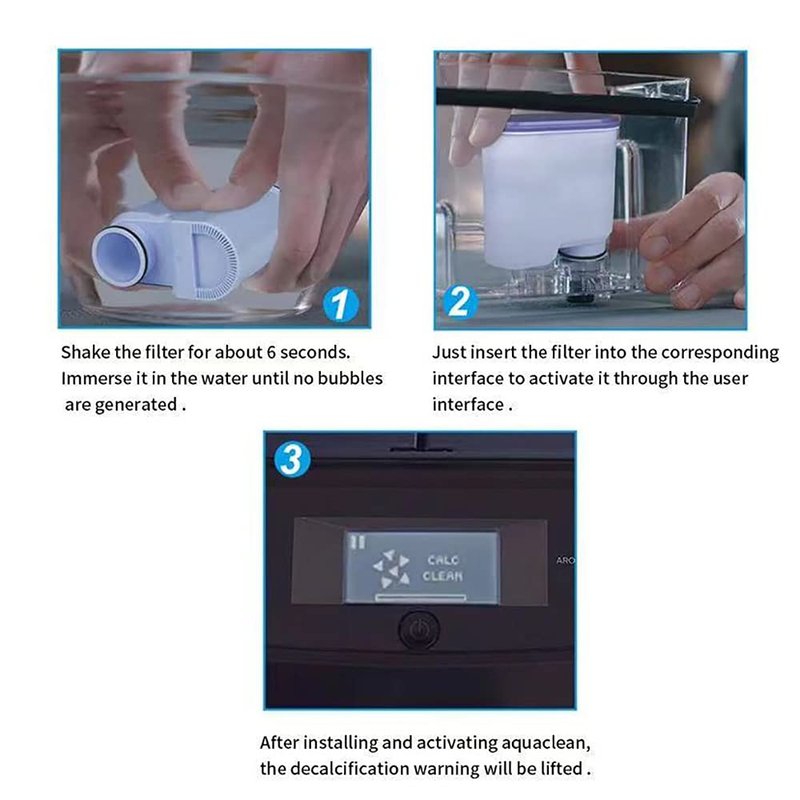 1

Shake the filter for about 6 seconds. Immerse it in the water until no bubbles are generated .

2

Just insert the filter into the corresponding interface to activate it through the user interface .

3

CALC CLEAN

ARO

After installing and activating aquaclean, the decalcification warning will be lifted .