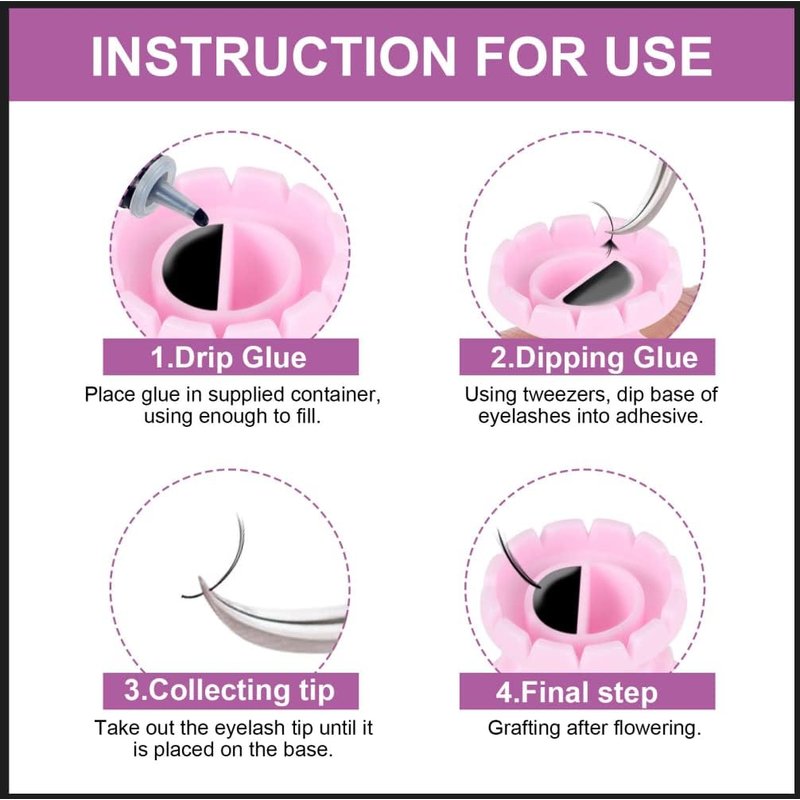 INSTRUCTION FOR USE

1.Drip Glue

Place glue in supplied container, using enough to fill.

2.Dipping Glue

Using tweezers, dip base of eyelashes into adhesive.

3.Collecting tip

Take out the eyelash tip until it is placed on the base.

4.Final step

Grafting after flowering.