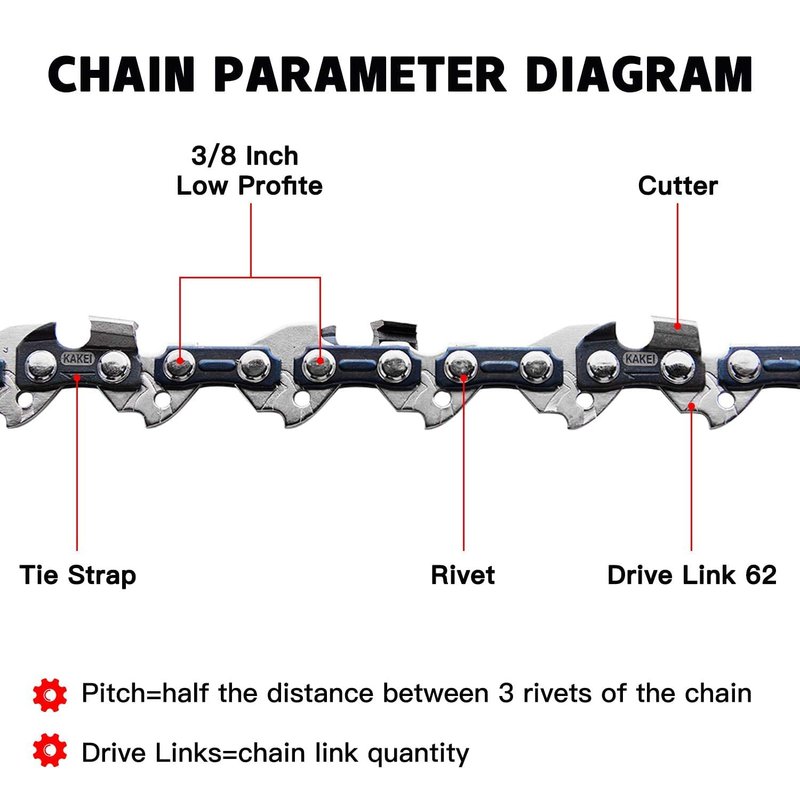 CHAIN PARAMETER DIAGRAM

3/8 Inch
Low Profite

Cutter

KAKEI

KAKEI

Tie Strap

Rivet

Drive Link 62

Pitch=half the distance between 3 rivets of the chain

Drive Links=chain link quantity