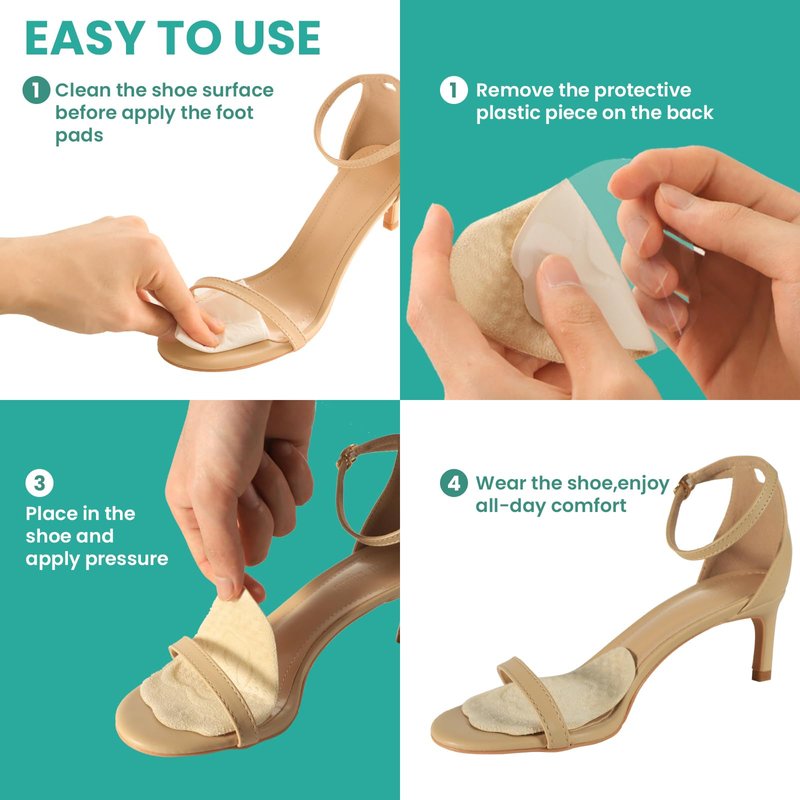 EASY TO USE

1 Clean the shoe surface before apply the foot pads

1 Remove the protective plastic piece on the back

3 Place in the shoe and apply pressure

4 Wear the shoe,enjoy all-day comfort