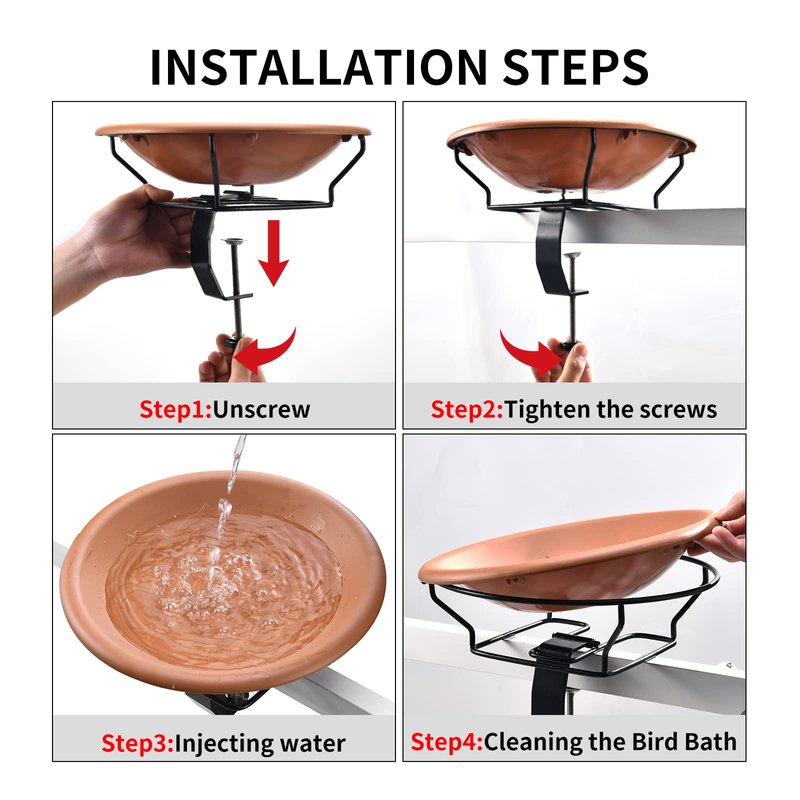 INSTALLATION STEPS

Step1:Unscrew

Step2:Tighten the screws

Step3:Injecting water

Step4:Cleaning the Bird Bath