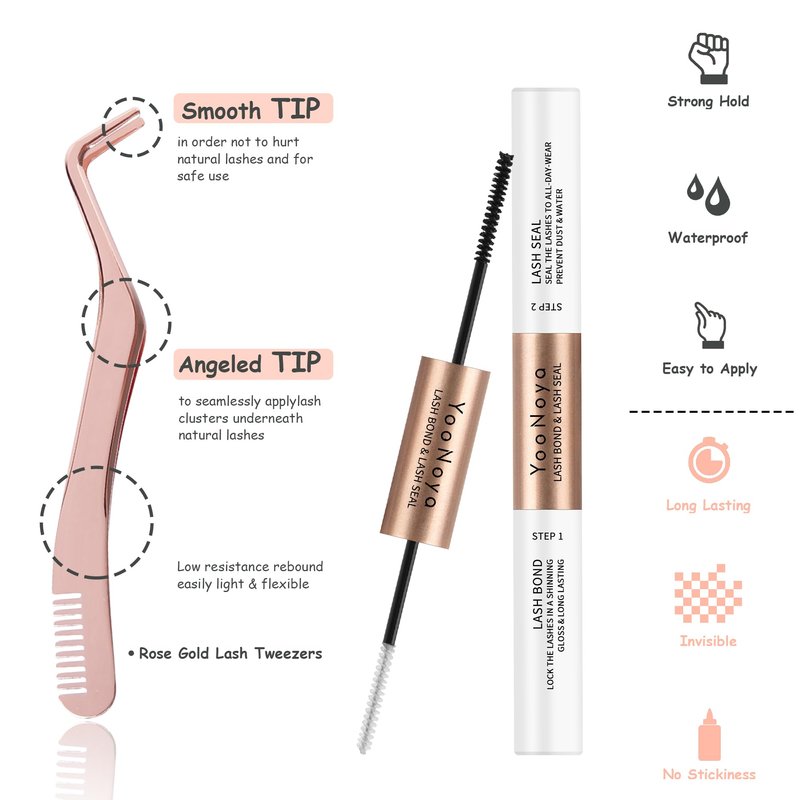 Smooth TIP
in order not to hurt natural lashes and for safe use

Angeled TIP
to seamlessly applylash clusters underneath natural lashes

Low resistance rebound easily light & flexible

• Rose Gold Lash Tweezers

YooNoya
LASH BOND & LASH SEAL

LASH SEAL
SEAL THE LASHES TO ALL-DAY-WEAR PREVENT DUST & WATER
STEP 2

YooNoya
LASH BOND & LASH SEAL

STEP 1
LASH BOND
LOCK THE LASHES IN A SHINNING GLOSS & LONG LASTING

Strong Hold

Waterproof

Easy to Apply

Long Lasting

Invisible

No Stickiness