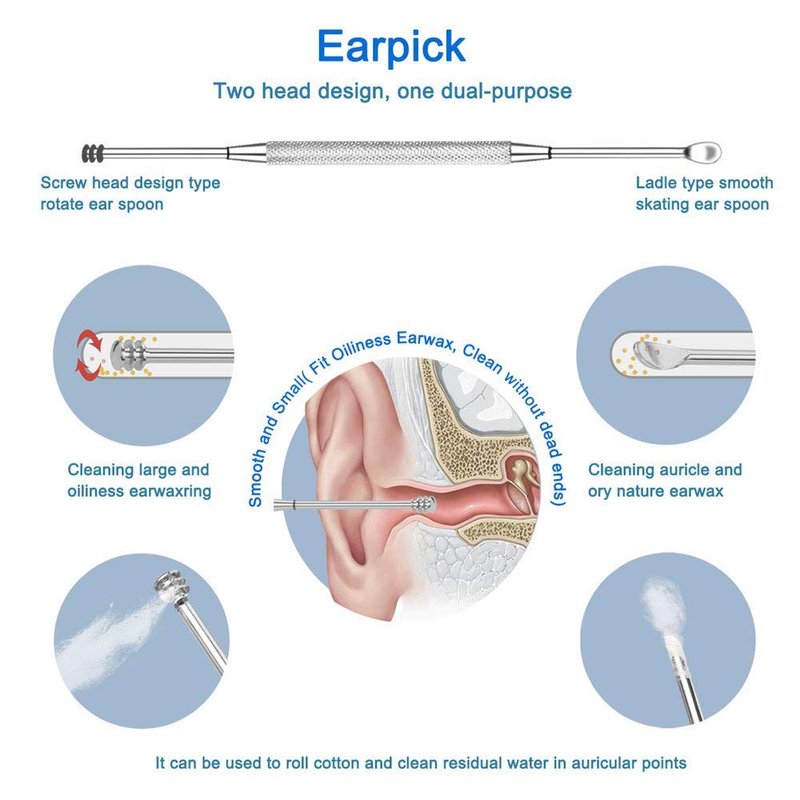 Earpick

Two head design, one dual-purpose

Screw head design type rotate ear spoon

Ladle type smooth skating ear spoon

Cleaning large and oiliness earwaxring

Smooth and Small( Fit Oiliness Earwax, Clean without dead ends)

Cleaning auricle and ory nature earwax

It can be used to roll cotton and clean residual water in auricular points