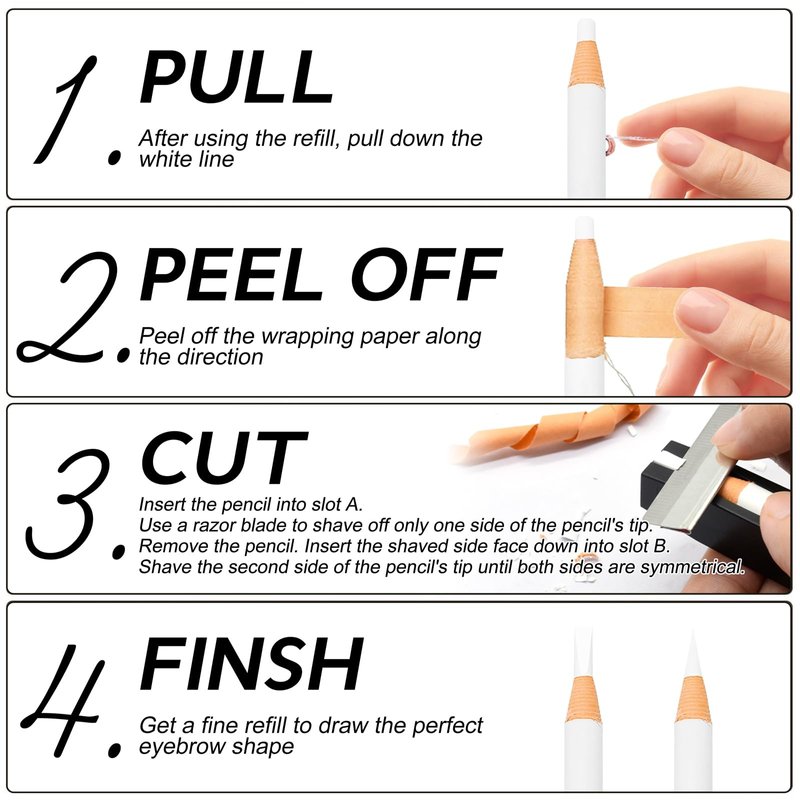 1. PULL
After using the refill, pull down the white line

2. PEEL OFF
Peel off the wrapping paper along the direction

3. CUT
Insert the pencil into slot A.
Use a razor blade to shave off only one side of the pencil's tip.
Remove the pencil. Insert the shaved side face down into slot B.
Shave the second side of the pencil's tip until both sides are symmetrical.

4. FINSH
Get a fine refill to draw the perfect eyebrow shape