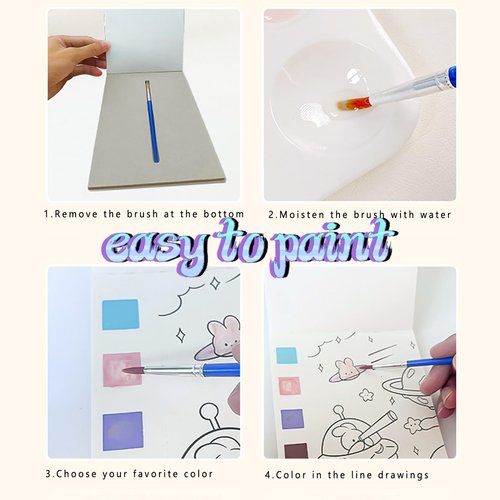 1.Remove the brush at the bottom

2.Moisten the brush with water

easy to paint

3.Choose your favorite color

4.Color in the line drawings