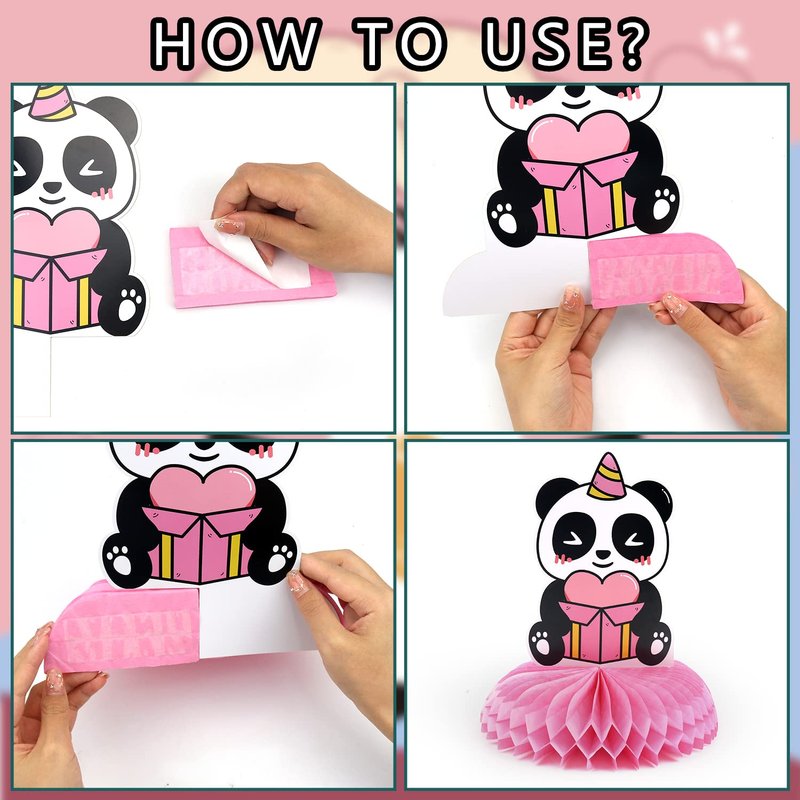 HOW TO USE?