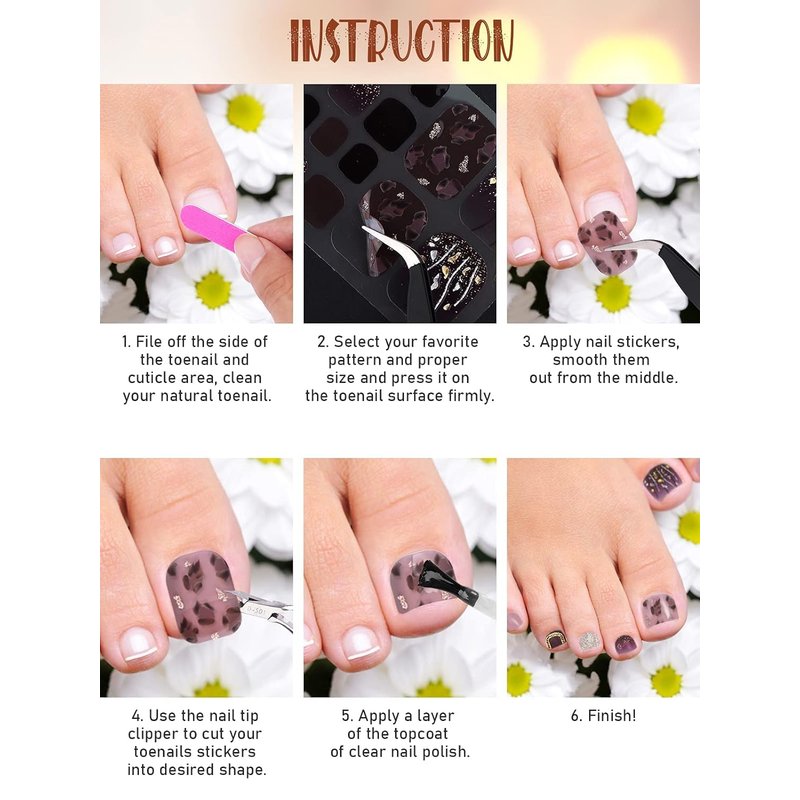 INSTRUCTION

1. File off the side of the toenail and cuticle area, clean your natural toenail.

2. Select your favorite pattern and proper size and press it on the toenail surface firmly.

3. Apply nail stickers, smooth them out from the middle.

4. Use the nail tip clipper to cut your toenails stickers into desired shape.

5. Apply a layer of the topcoat of clear nail polish.

6. Finish!