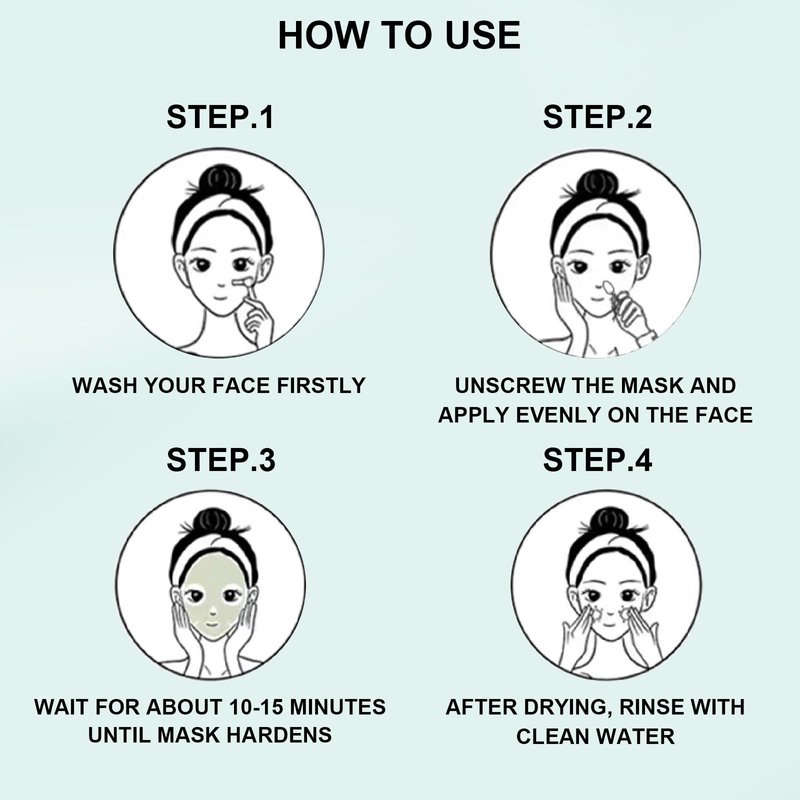 HOW TO USE

STEP.1

WASH YOUR FACE FIRSTLY

STEP.2

UNSCREW THE MASK AND APPLY EVENLY ON THE FACE

STEP.3

WAIT FOR ABOUT 10-15 MINUTES UNTIL MASK HARDENS

STEP.4

AFTER DRYING, RINSE WITH CLEAN WATER