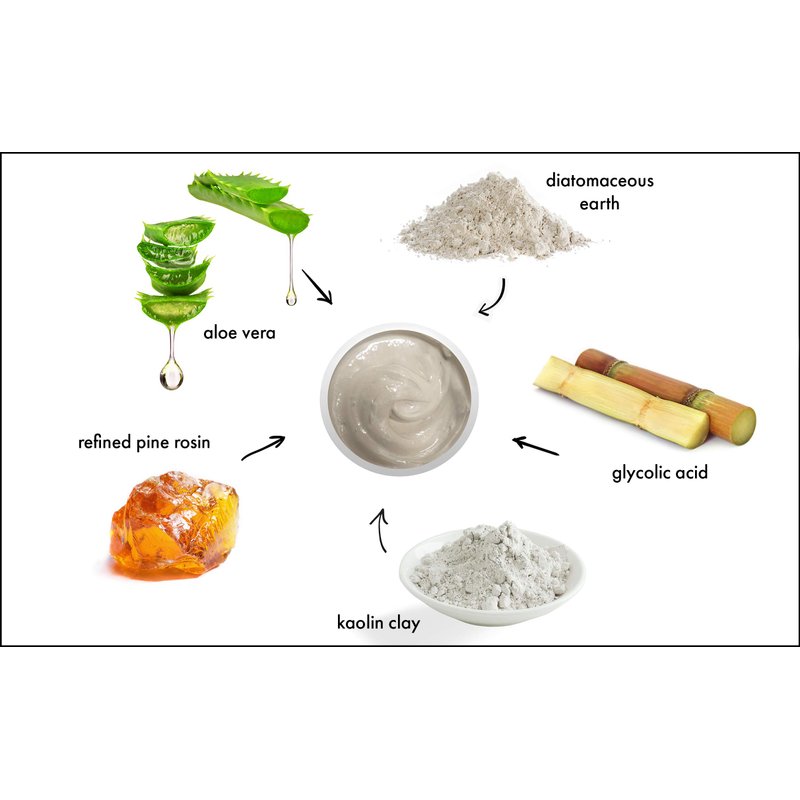 diatomaceous earth

aloe vera

refined pine rosin

glycolic acid

kaolin clay