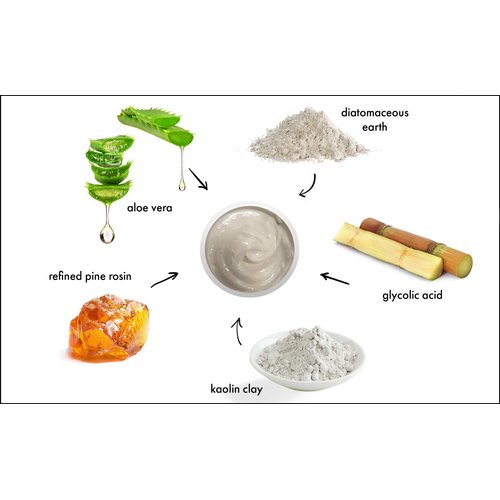 diatomaceous earth

aloe vera

refined pine rosin

glycolic acid

kaolin clay