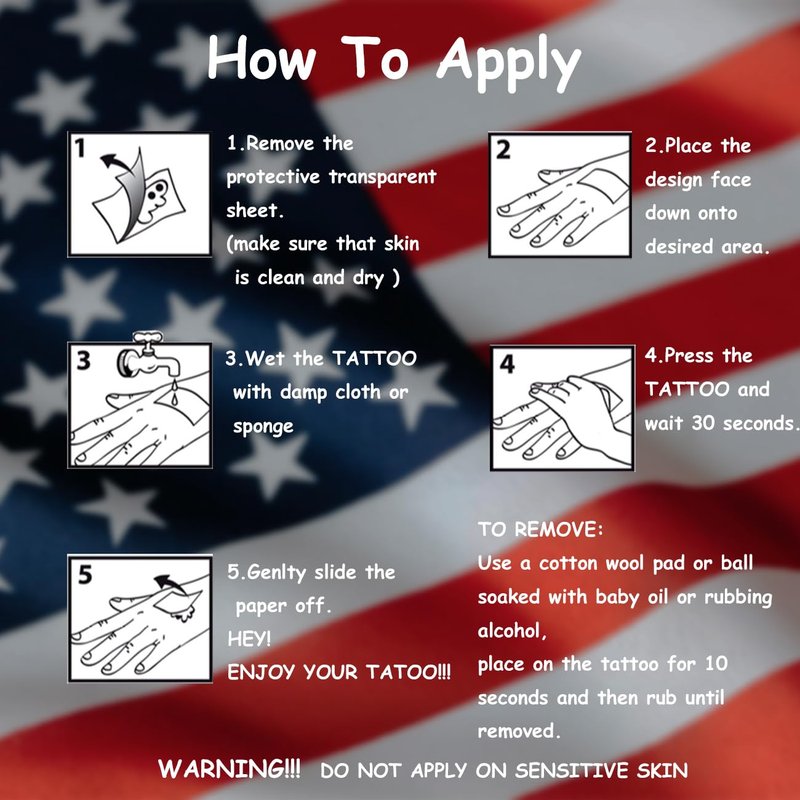 How To Apply

1

1.Remove the protective transparent sheet.
(make sure that skin is clean and dry )

2

2.Place the design face down onto desired area.

3

3.Wet the TATTOO with damp cloth or sponge

4

4.Press the TATTOO and wait 30 seconds.

5

5.Genlty slide the paper off.
HEY!
ENJOY YOUR TATOO!!!

TO REMOVE:
Use a cotton wool pad or ball soaked with baby oil or rubbing alcohol,
place on the tattoo for 10 seconds and then rub until removed.

WARNING!!! DO NOT APPLY ON SENSITIVE SKIN