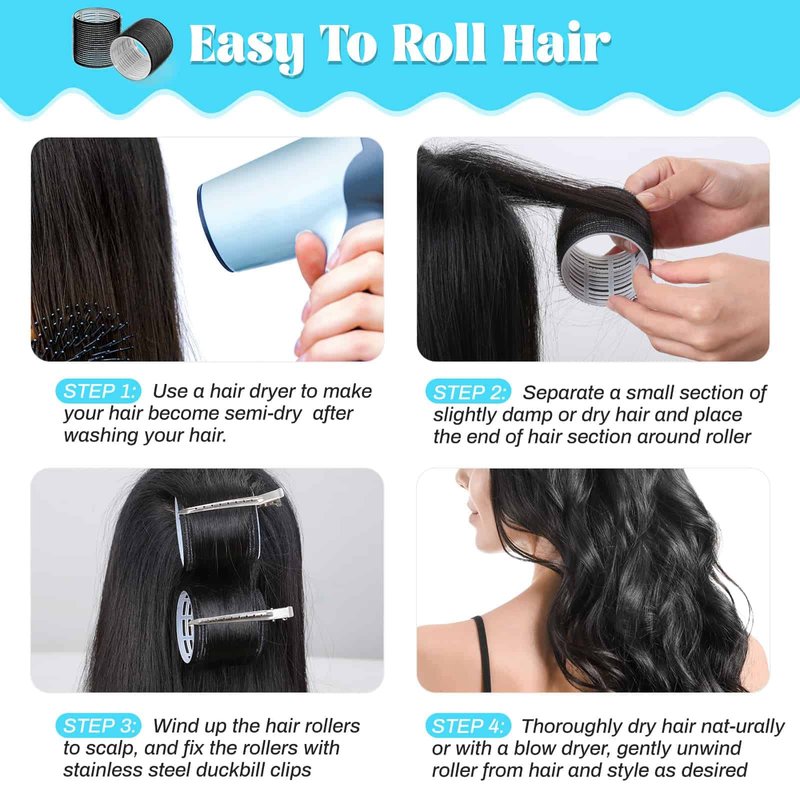 Easy To Roll Hair

STEP 1: Use a hair dryer to make your hair become semi-dry after washing your hair.

STEP 2: Separate a small section of slightly damp or dry hair and place the end of hair section around roller

STEP 3: Wind up the hair rollers to scalp, and fix the rollers with stainless steel duckbill clips

STEP 4: Thoroughly dry hair nat-urally or with a blow dryer, gently unwind roller from hair and style as desired