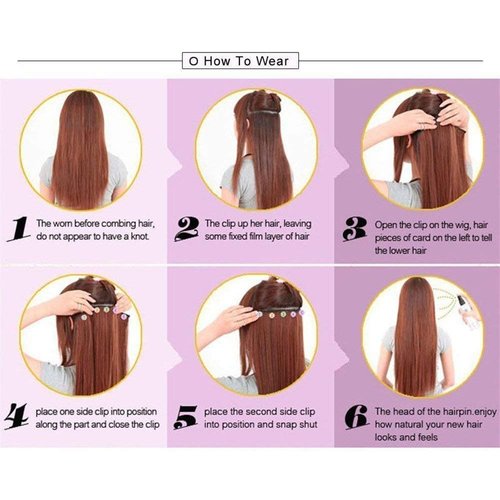 O How To Wear

1 The worn before combing hair, do not appear to have a knot.

2 The clip up her hair, leaving some fixed film layer of hair

3 Open the clip on the wig, hair pieces of card on the left to tell the lower hair

4 place one side clip into position along the part and close the clip

5 place the second side clip into position and snap shut

6 The head of the hairpin.enjoy how natural your new hair looks and feels