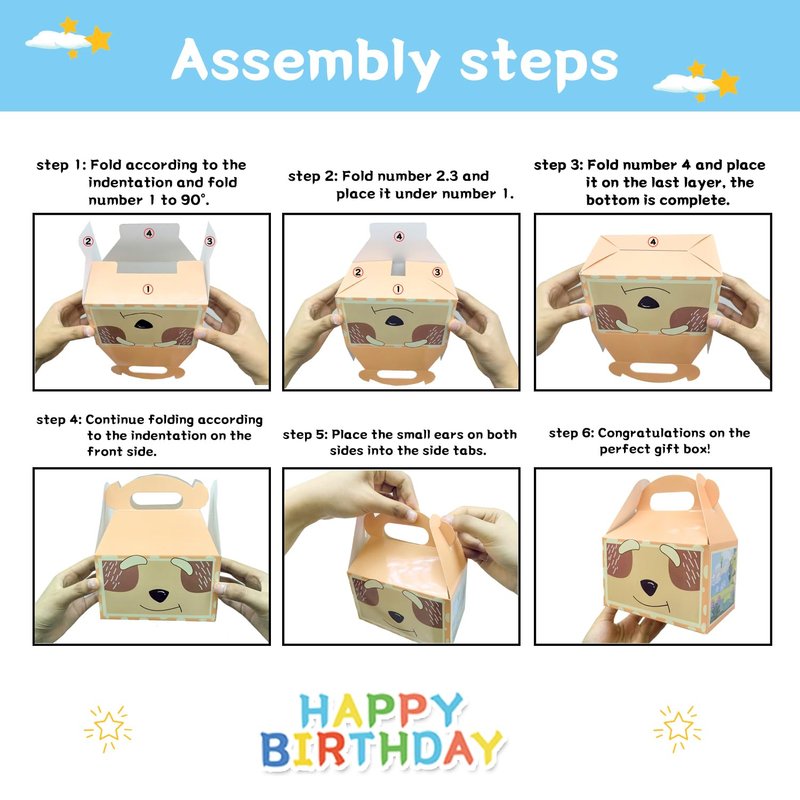 Assembly steps

step 1: Fold according to the indentation and fold number 1 to 90°.

2 4 3
1

step 2: Fold number 2.3 and place it under number 1.

4
2 3
1

step 3: Fold number 4 and place it on the last layer, the bottom is complete.

4

step 4: Continue folding according to the indentation on the front side.

step 5: Place the small ears on both sides into the side tabs.

step 6: Congratulations on the perfect gift box!

HAPPY
BIRTHDAY