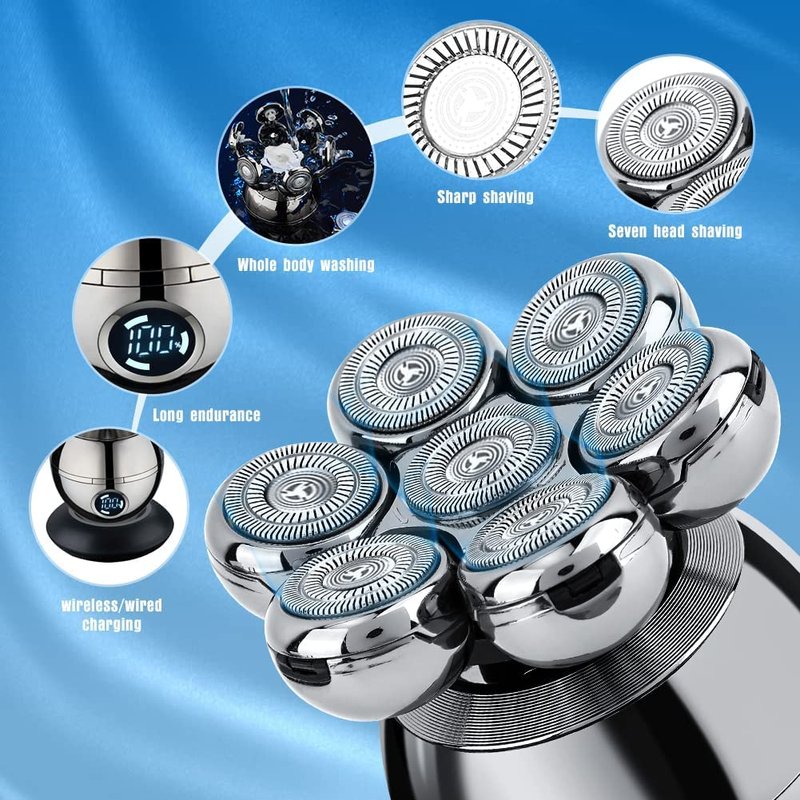 Sharp shaving

Seven head shaving

Whole body washing

100%

Long endurance

100

wireless/wired charging