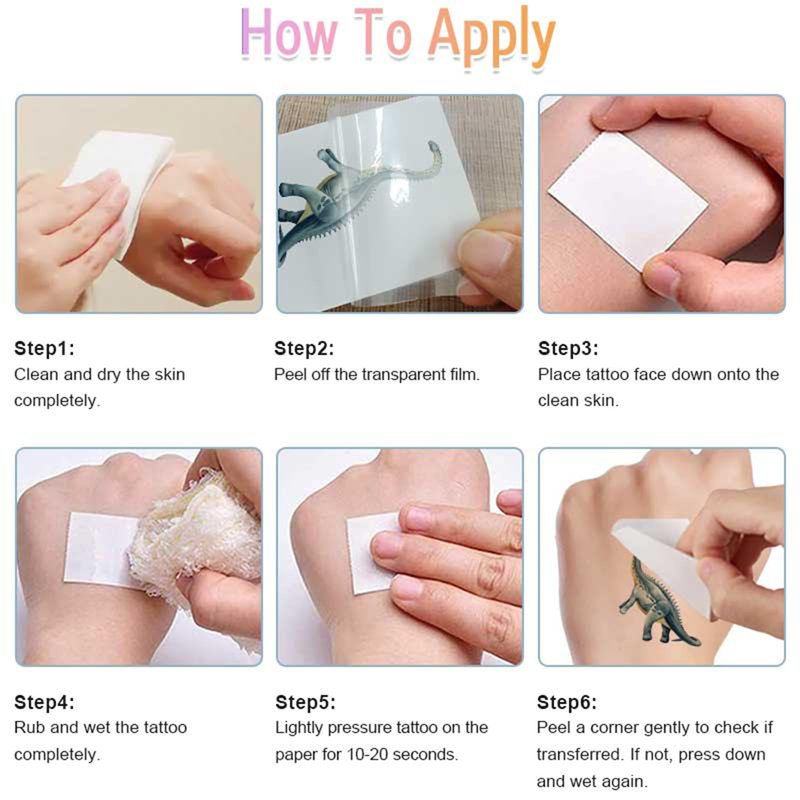 How To Apply

Step1:
Clean and dry the skin completely.

Step2:
Peel off the transparent film.

Step3:
Place tattoo face down onto the clean skin.

Step4:
Rub and wet the tattoo completely.

Step5:
Lightly pressure tattoo on the paper for 10-20 seconds.

Step6:
Peel a corner gently to check if transferred. If not, press down and wet again.