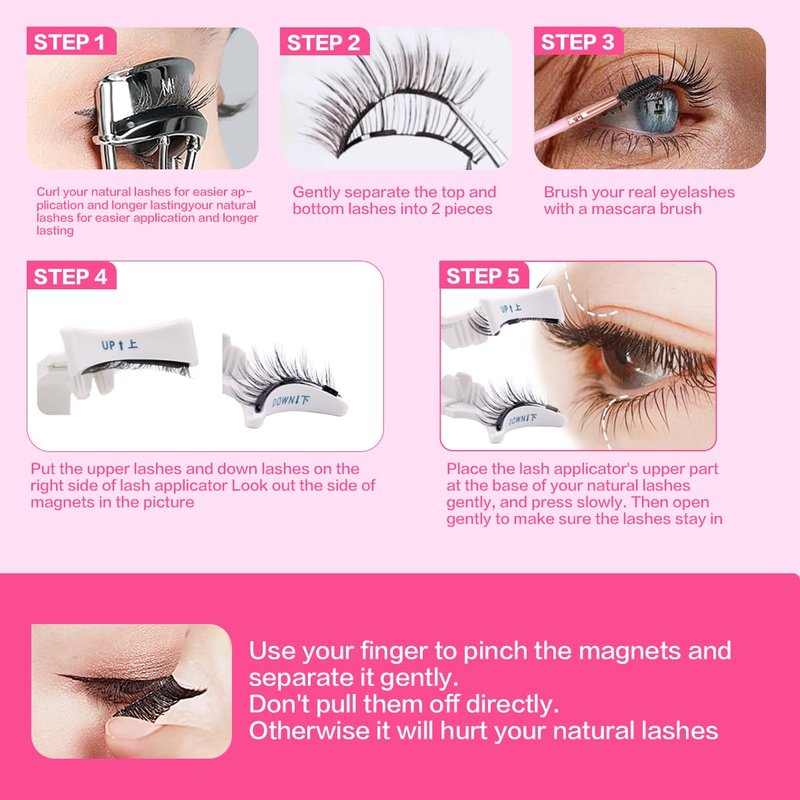 STEP 1

Curl your natural lashes for easier application and longer lastingyour natural lashes for easier application and longer lasting

STEP 2

Gently separate the top and bottom lashes into 2 pieces

STEP 3

Brush your real eyelashes with a mascara brush

STEP 4

UP↑上

DOWN↓下

Put the upper lashes and down lashes on the right side of lash applicator Look out the side of magnets in the picture

STEP 5

UP↑上

DOWN↓下

Place the lash applicator's upper part at the base of your natural lashes gently, and press slowly. Then open gently to make sure the lashes stay in

Use your finger to pinch the magnets and separate it gently.
Don't pull them off directly.
Otherwise it will hurt your natural lashes