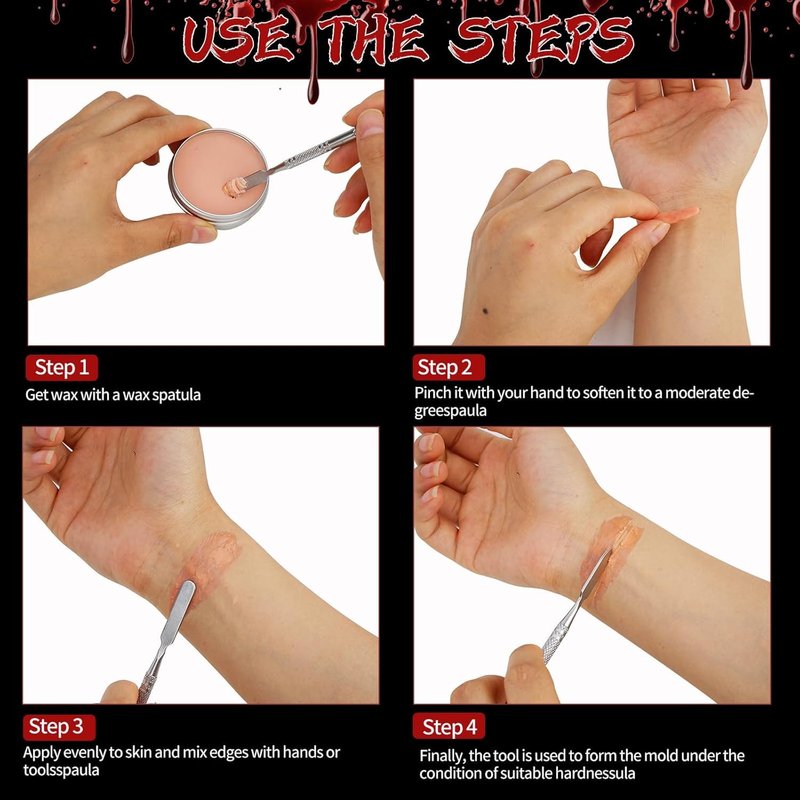 USE THE STEPS

Step 1
Get wax with a wax spatula

Step 2
Pinch it with your hand to soften it to a moderate degreespaula

Step 3
Apply evenly to skin and mix edges with hands or toolsspaula

Step 4
Finally, the tool is used to form the mold under the condition of suitable hardnessula