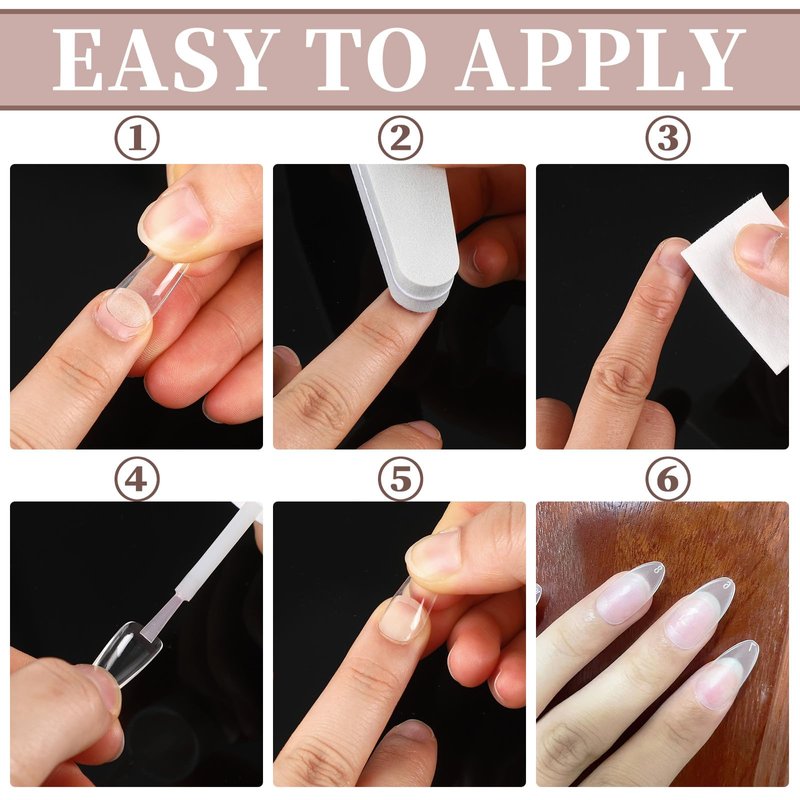 EASY TO APPLY

①

②

③

④

⑤

⑥