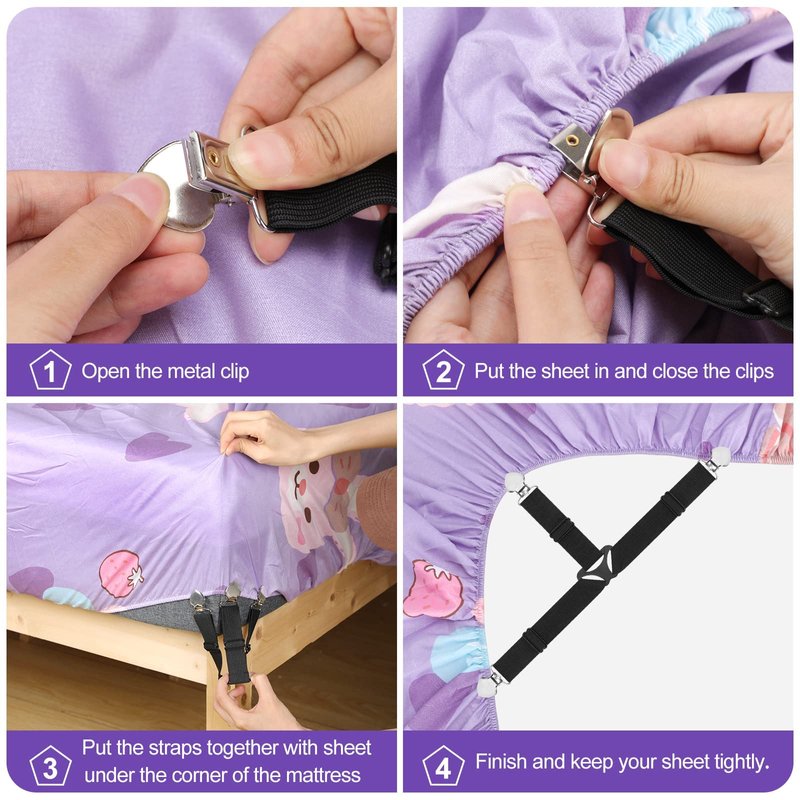 1 Open the metal clip

2 Put the sheet in and close the clips

3 Put the straps together with sheet under the corner of the mattress

4 Finish and keep your sheet tightly.