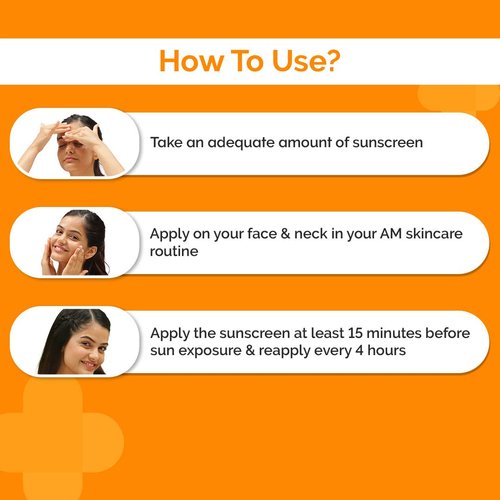 How To Use?

Take an adequate amount of sunscreen

Apply on your face & neck in your AM skincare routine

Apply the sunscreen at least 15 minutes before sun exposure & reapply every 4 hours