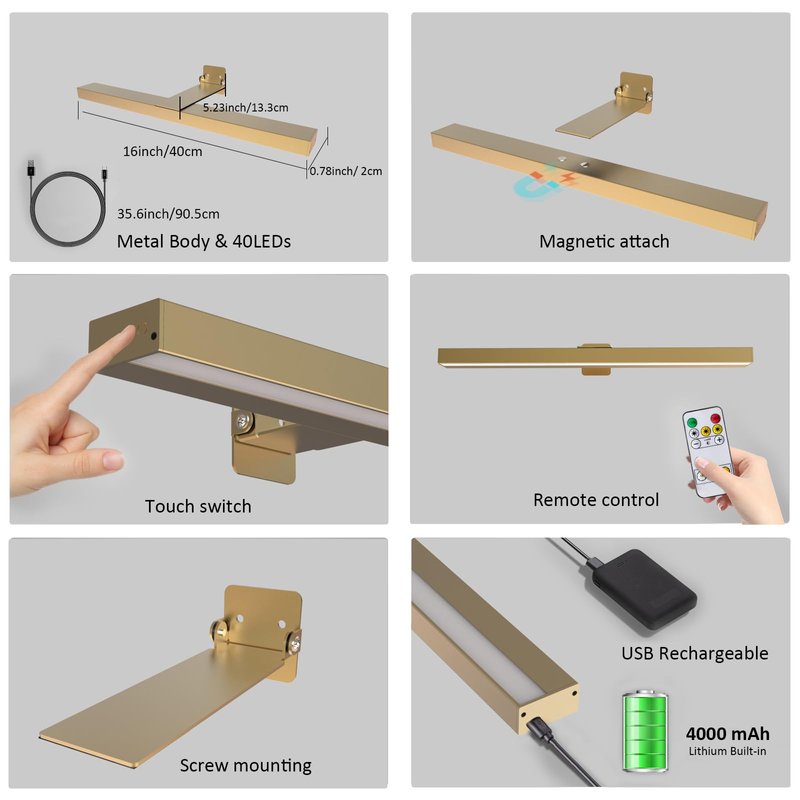 5.23inch/13.3cm

16inch/40cm

0.78inch/ 2cm

35.6inch/90.5cm

Metal Body & 40LEDs

Magnetic attach

Touch switch

Remote control

Screw mounting

USB Rechargeable

4000 mAh
Lithium Built-in