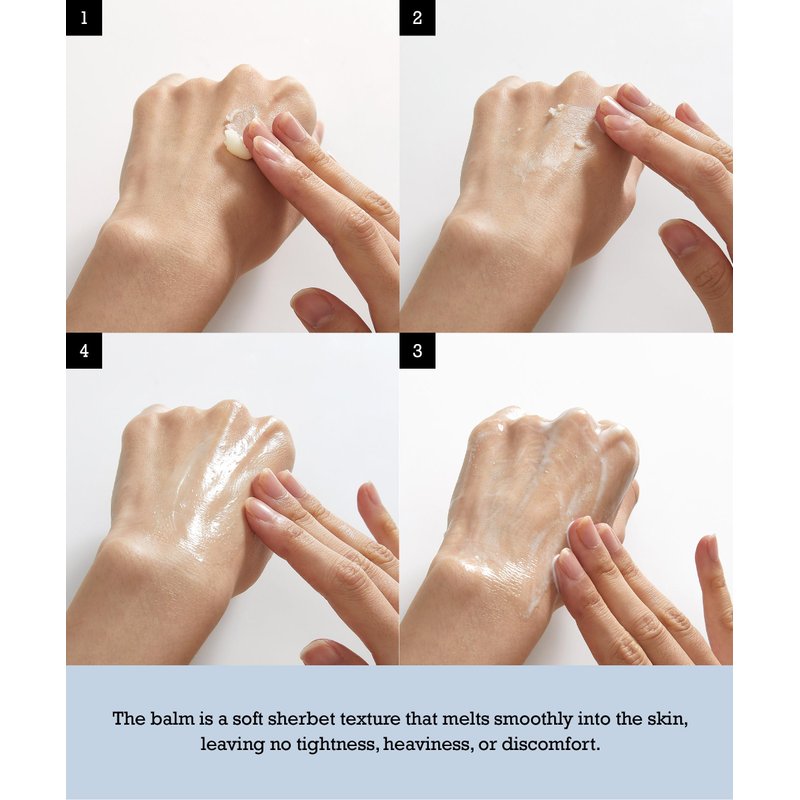 1

2

4

3

The balm is a soft sherbet texture that melts smoothly into the skin, leaving no tightness, heaviness, or discomfort.