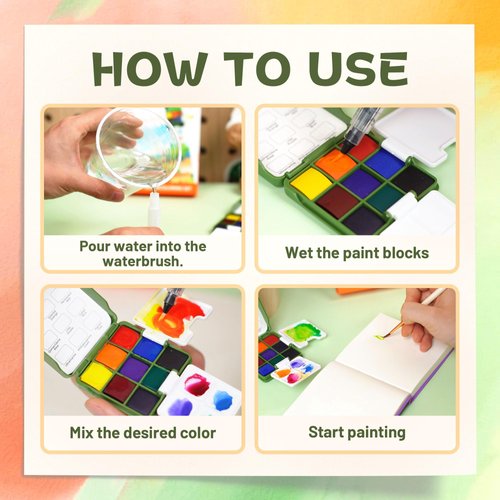 HOW TO USE

Pour water into the waterbrush.

Wet the paint blocks

Mix the desired color

Start painting