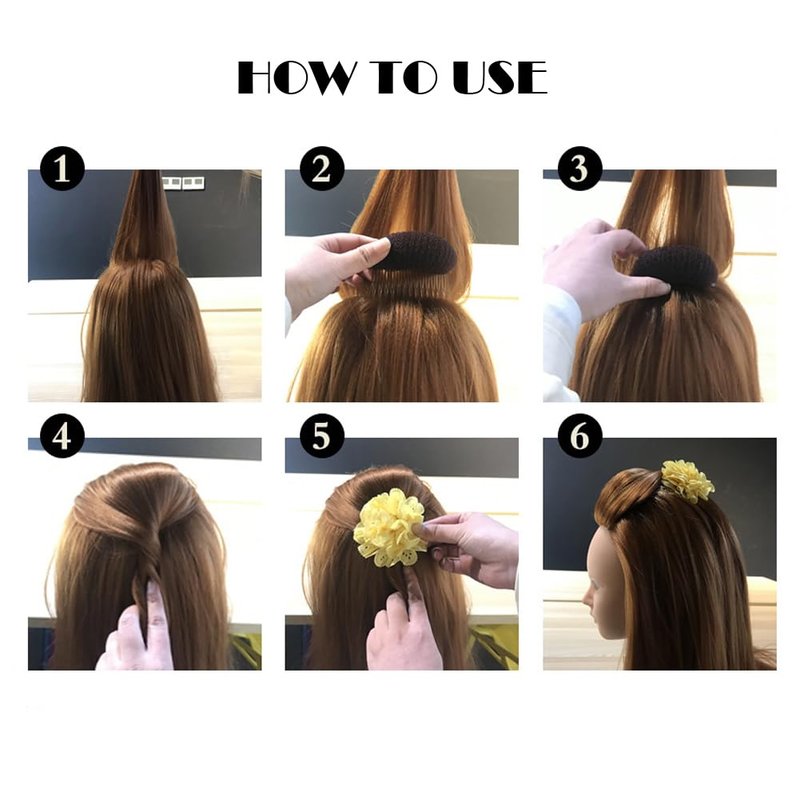 HOW TO USE

1

2

3

4

5

6