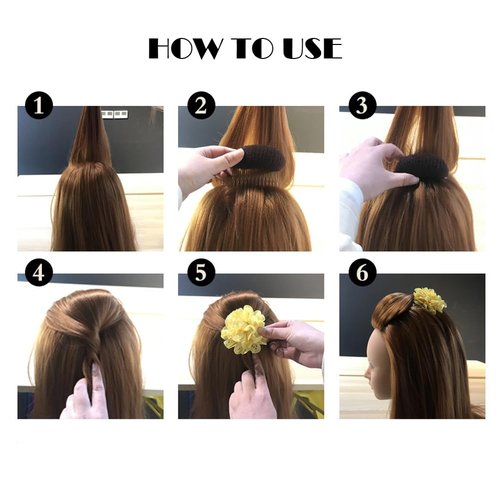 HOW TO USE

1

2

3

4

5

6