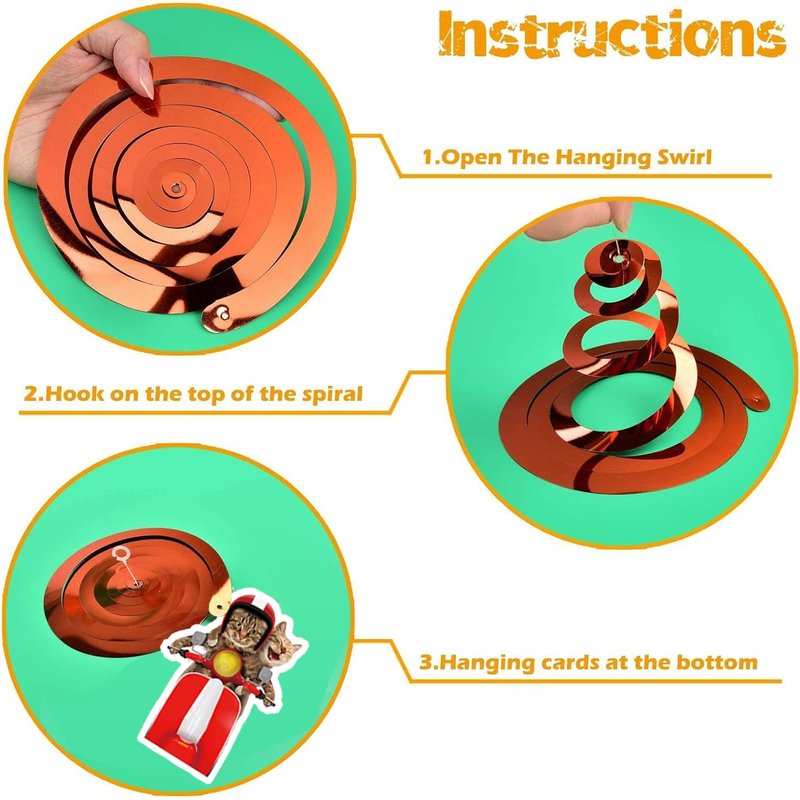 Instructions

1.Open The Hanging Swirl

2.Hook on the top of the spiral

3.Hanging cards at the bottom