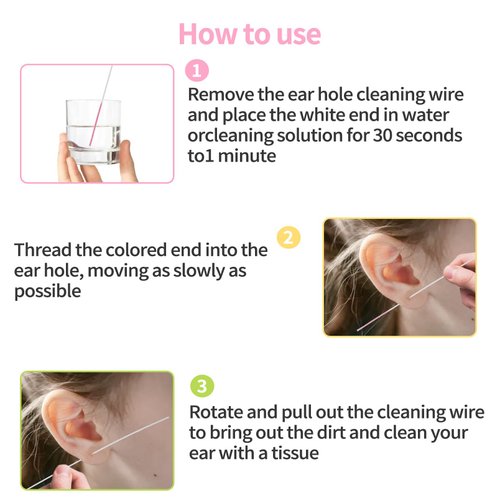 How to use

1

Remove the ear hole cleaning wire and place the white end in water orcleaning solution for 30 seconds to1 minute

2

Thread the colored end into the ear hole, moving as slowly as possible

3

Rotate and pull out the cleaning wire to bring out the dirt and clean your ear with a tissue