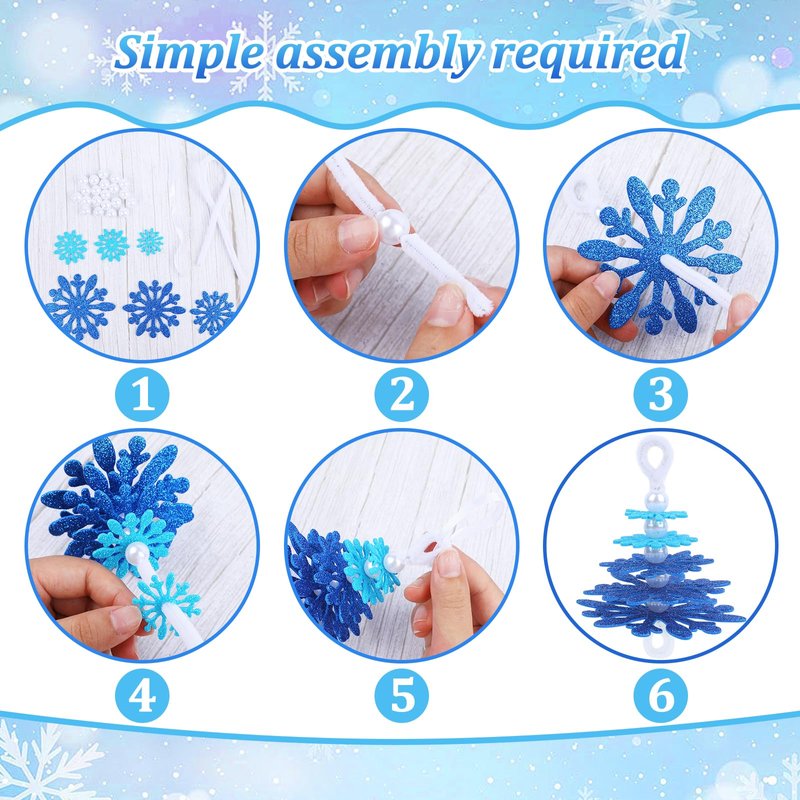 Simple assembly required

1

2

3

4

5

6