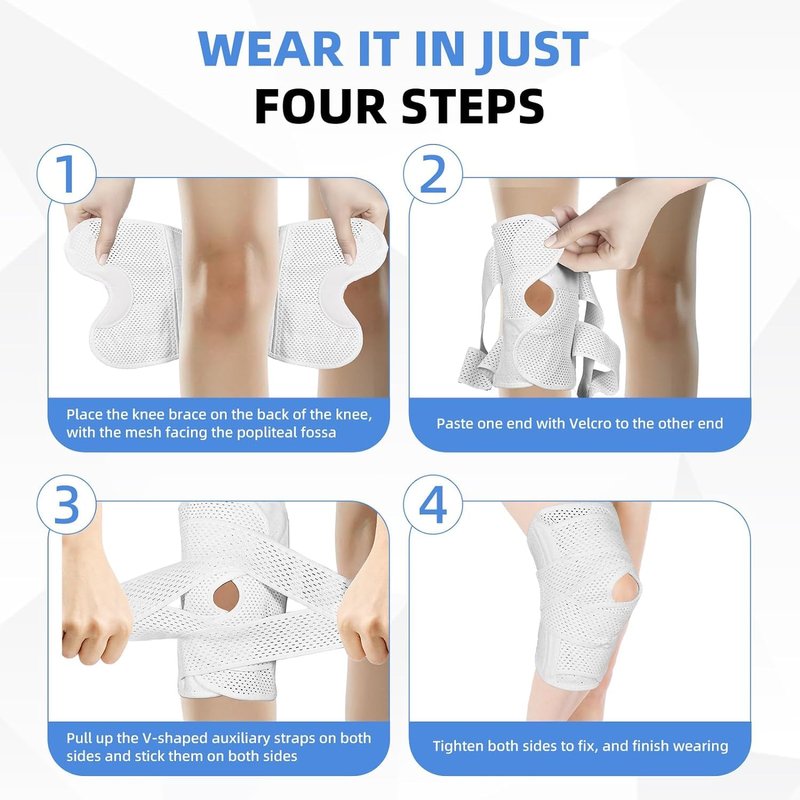 WEAR IT IN JUST
FOUR STEPS

1

Place the knee brace on the back of the knee, with the mesh facing the popliteal fossa

2

Paste one end with Velcro to the other end

3

Pull up the V-shaped auxiliary straps on both sides and stick them on both sides

4

Tighten both sides to fix, and finish wearing