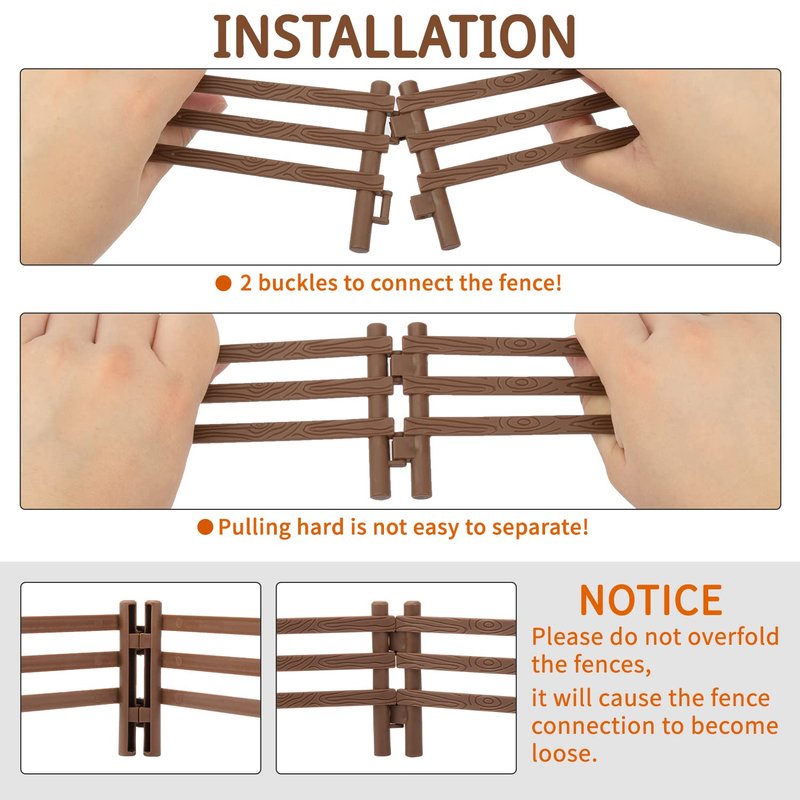 INSTALLATION

● 2 buckles to connect the fence!

● Pulling hard is not easy to separate!

NOTICE

Please do not overfold the fences, it will cause the fence connection to become loose.