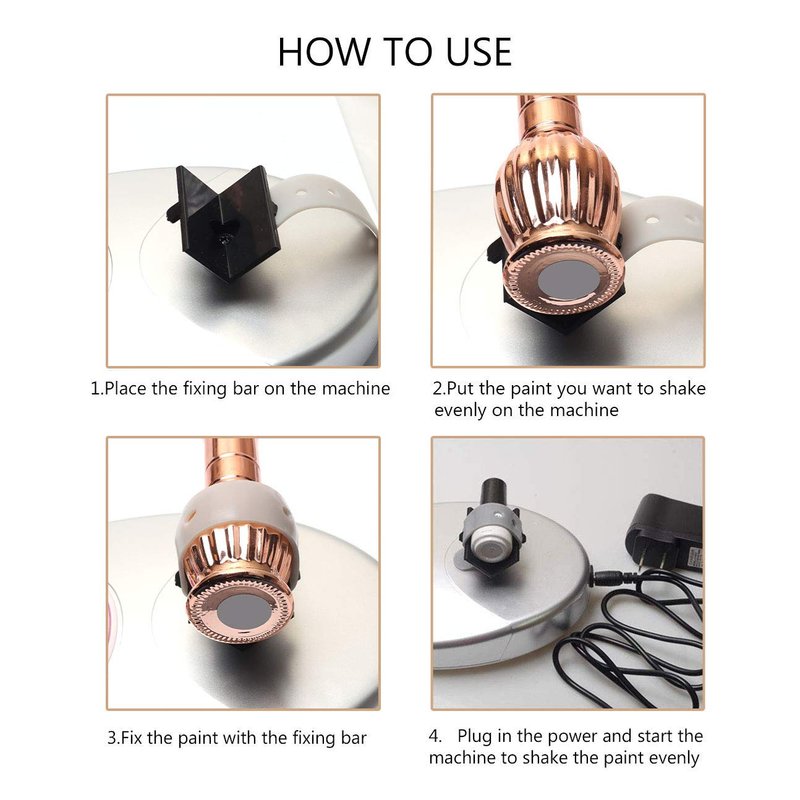 HOW TO USE

1.Place the fixing bar on the machine

2.Put the paint you want to shake evenly on the machine

3.Fix the paint with the fixing bar

4. Plug in the power and start the machine to shake the paint evenly