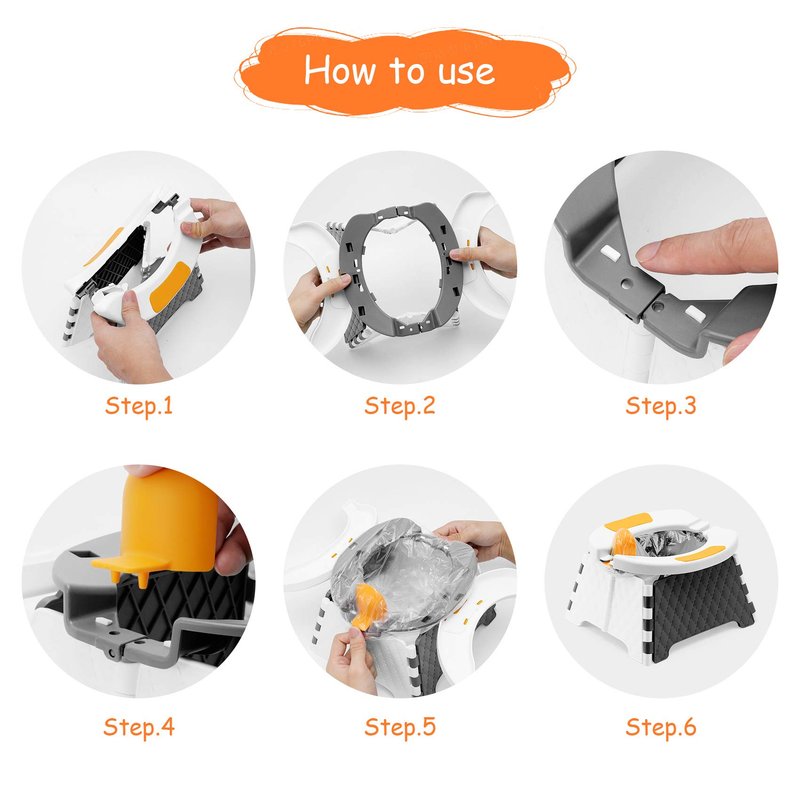 How to use

Step.1

Step.2

Step.3

Step.4

Step.5

Step.6