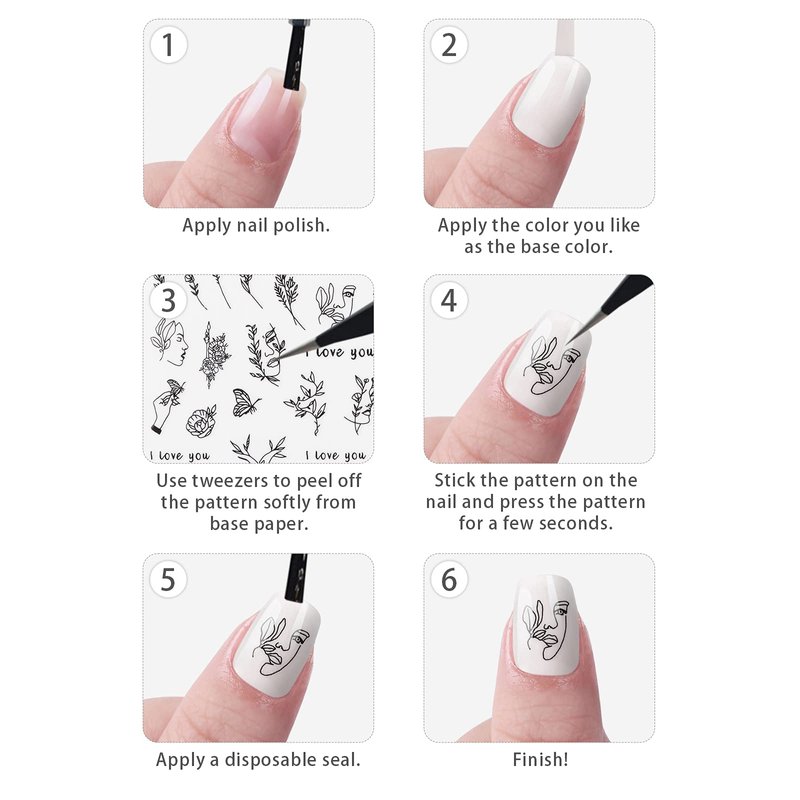 1

Apply nail polish.

2

Apply the color you like as the base color.

3

I love you

I love you

I love you

Use tweezers to peel off the pattern softly from base paper.

4

Stick the pattern on the nail and press the pattern for a few seconds.

5

Apply a disposable seal.

6

Finish!