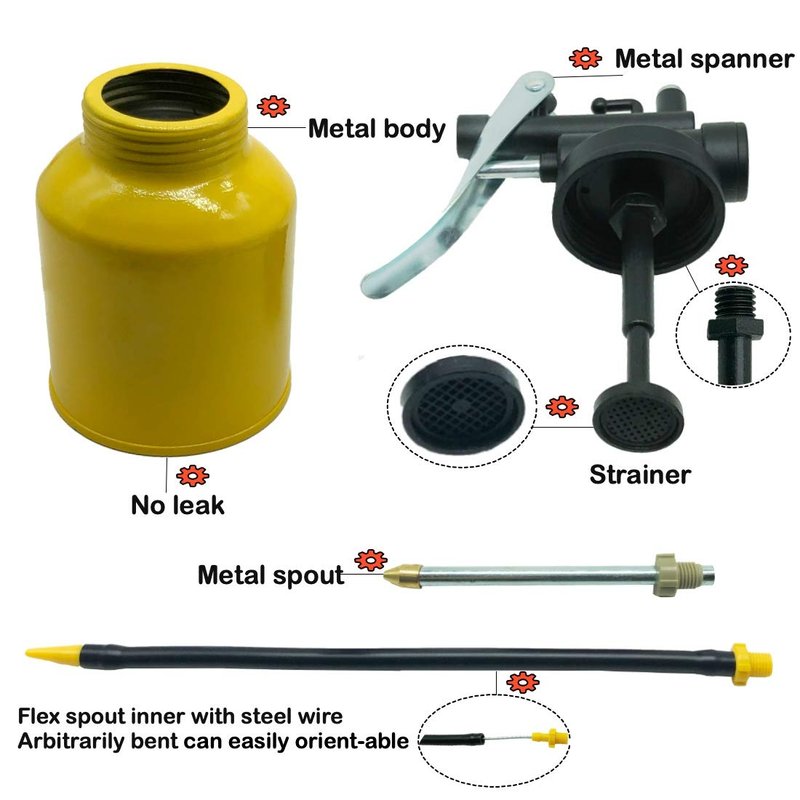 Metal spanner

Metal body

Strainer

No leak

Metal spout

Flex spout inner with steel wire
Arbitrarily bent can easily orient-able