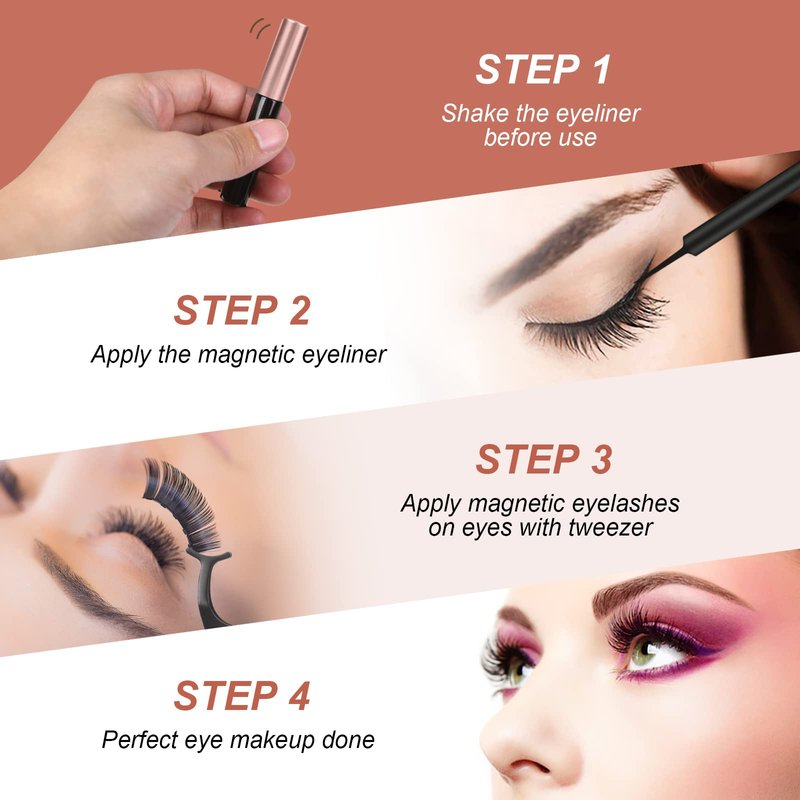 STEP 1
Shake the eyeliner before use

STEP 2
Apply the magnetic eyeliner

STEP 3
Apply magnetic eyelashes on eyes with tweezer

STEP 4
Perfect eye makeup done