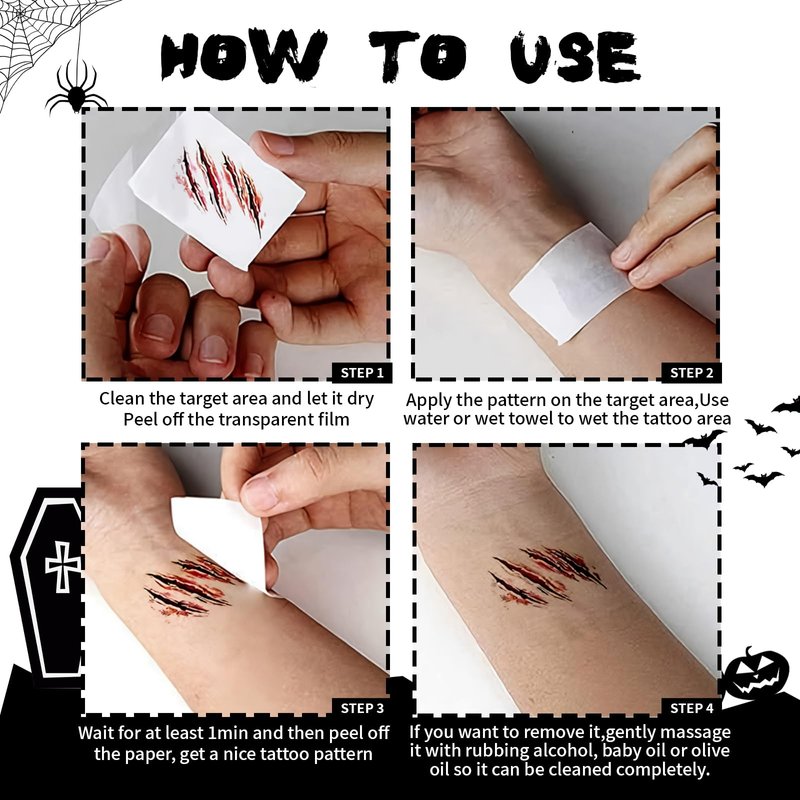 HOW TO USE

STEP 1

Clean the target area and let it dry
Peel off the transparent film

STEP 2

Apply the pattern on the target area,Use water or wet towel to wet the tattoo area

STEP 3

Wait for at least 1min and then peel off the paper, get a nice tattoo pattern

STEP 4

If you want to remove it,gently massage it with rubbing alcohol, baby oil or olive oil so it can be cleaned completely.