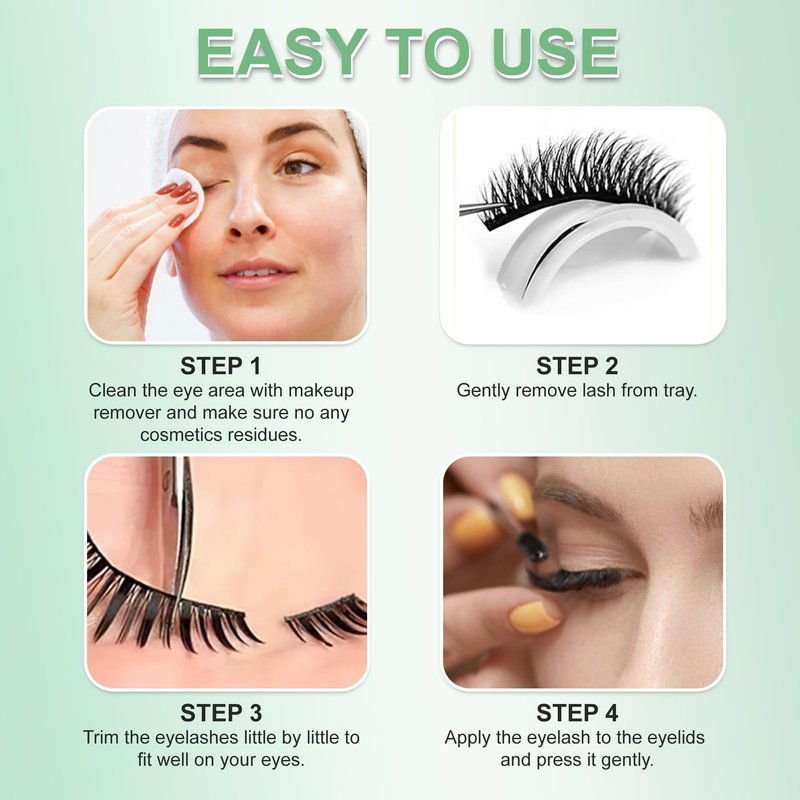 EASY TO USE

STEP 1
Clean the eye area with makeup remover and make sure no any cosmetics residues.

STEP 2
Gently remove lash from tray.

STEP 3
Trim the eyelashes little by little to fit well on your eyes.

STEP 4
Apply the eyelash to the eyelids and press it gently.