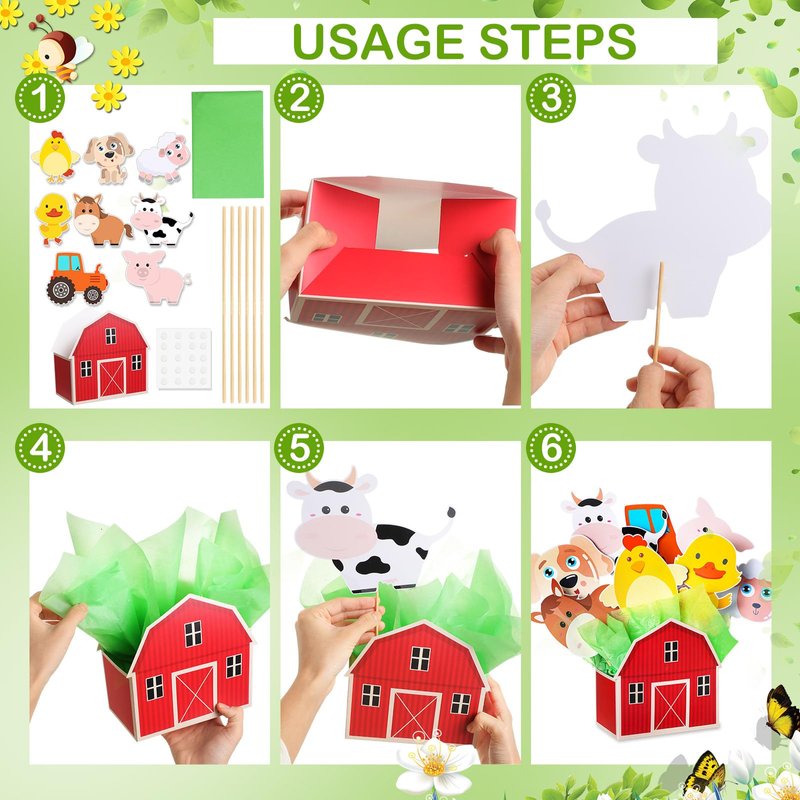 USAGE STEPS

1

2

3

4

5

6